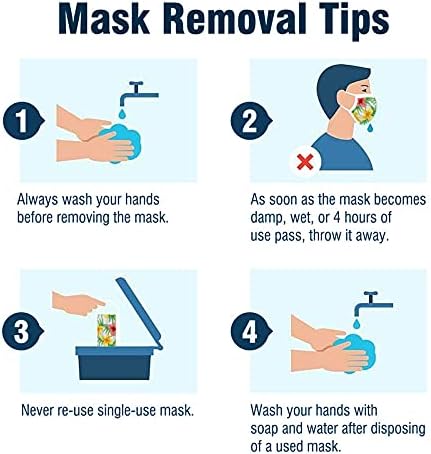 Mask Removal Tips

1

Always wash your hands before removing the mask.

2

As soon as the mask becomes damp, wet, or 4 hours of use pass, throw it away.

3

Never re-use single-use mask.

4

Wash your hands with soap and water after disposing of a used mask.