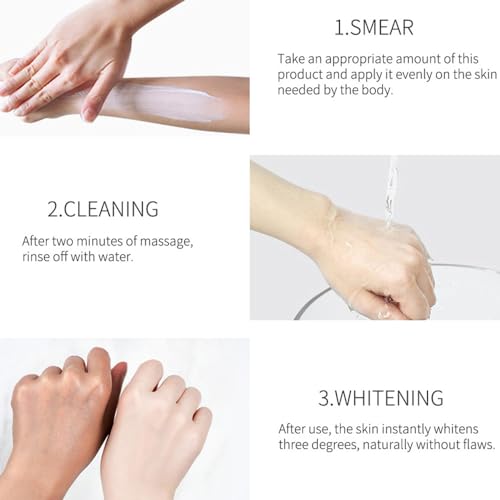 1.SMEAR

Take an appropriate amount of this product and apply it evenly on the skin needed by the body.

2.CLEANING

After two minutes of massage, rinse off with water.

3.WHITENING

After use, the skin instantly whitens three degrees, naturally without flaws.