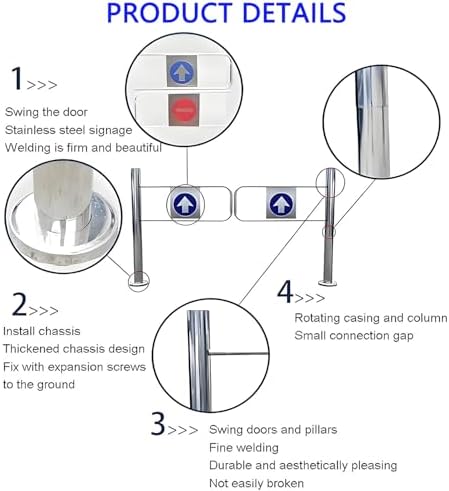 PRODUCT DETAILS

1>>>

Swing the door
Stainless steel signage
Welding is firm and beautiful

2>>>

Install chassis
Thickened chassis design
Fix with expansion screws to the ground

4>>>

Rotating casing and column
Small connection gap

3>>>

Swing doors and pillars
Fine welding
Durable and aesthetically pleasing
Not easily broken