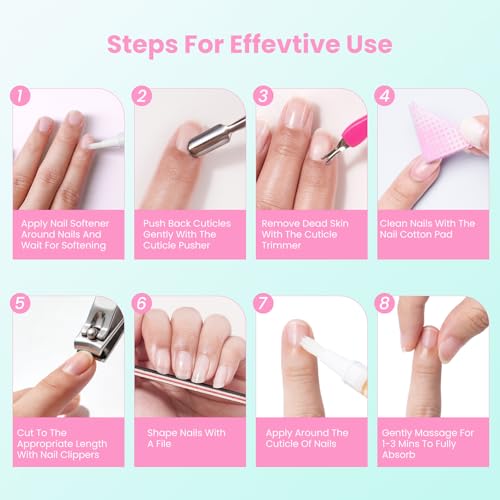 Steps For Effevtive Use

1
Apply Nail Softener Around Nails And Wait For Softening

2
Push Back Cuticles Gently With The Cuticle Pusher

3
Remove Dead Skin With The Cuticle Trimmer

4
Clean Nails With The Nail Cotton Pad

5
Cut To The Appropriate Length With Nail Clippers

6
Shape Nails With A File

7
Apply Around The Cuticle Of Nails

8
Gently Massage For 1-3 Mins To Fully Absorb