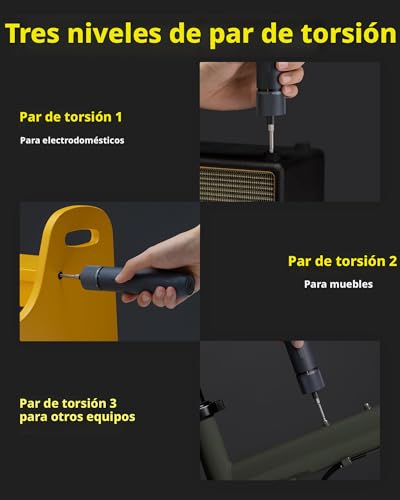 Tres niveles de par de torsión

Par de torsión 1

Para electrodomésticos

Par de torsión 2

Para muebles

Par de torsión 3
para otros equipos