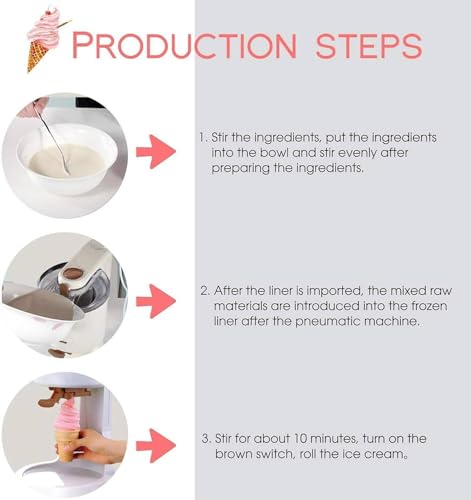 PRODUCTION STEPS

1. Stir the ingredients, put the ingredients into the bowl and stir evenly after preparing the ingredients.

2. After the liner is imported, the mixed raw materials are introduced into the frozen liner after the pneumatic machine.

3. Stir for about 10 minutes, turn on the brown switch, roll the ice cream。