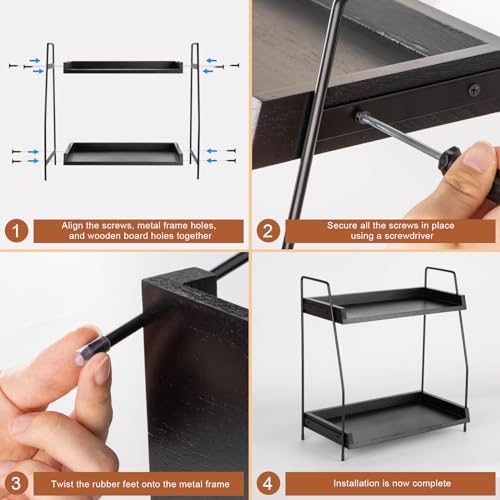 1 Align the screws, metal frame holes, and wooden board holes together

2 Secure all the screws in place using a screwdriver

3 Twist the rubber feet onto the metal frame

4 Installation is now complete