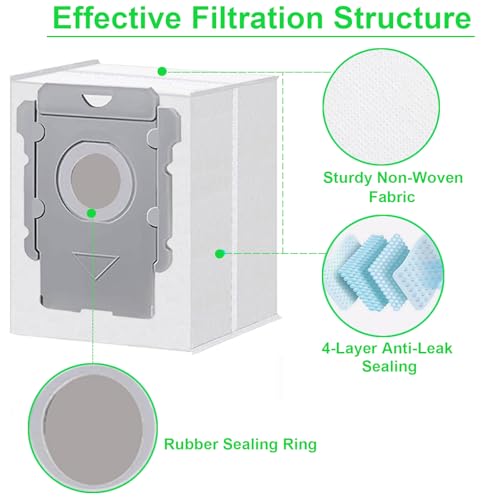 Effective Filtration Structure

Sturdy Non-Woven Fabric

4-Layer Anti-Leak Sealing

Rubber Sealing Ring