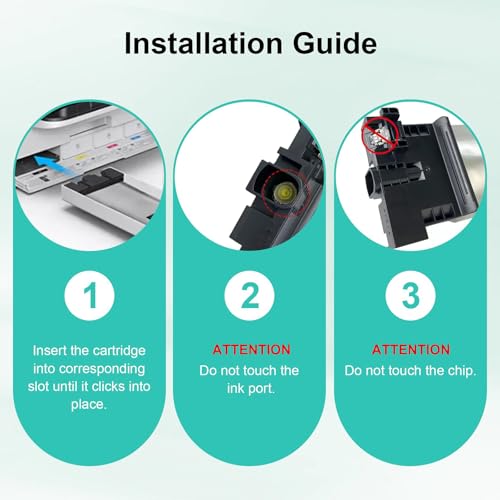 Installation Guide

1

Insert the cartridge into corresponding slot until it clicks into place.

2

ATTENTION

Do not touch the ink port.

3

ATTENTION

Do not touch the chip.