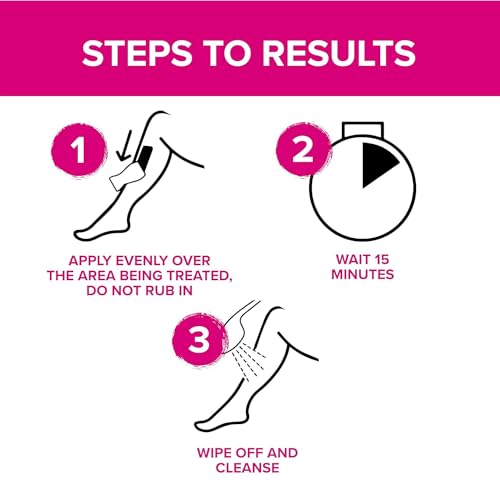 STEPS TO RESULTS

1

APPLY EVENLY OVER THE AREA BEING TREATED, DO NOT RUB IN

2

WAIT 15 MINUTES

3

WIPE OFF AND CLEANSE