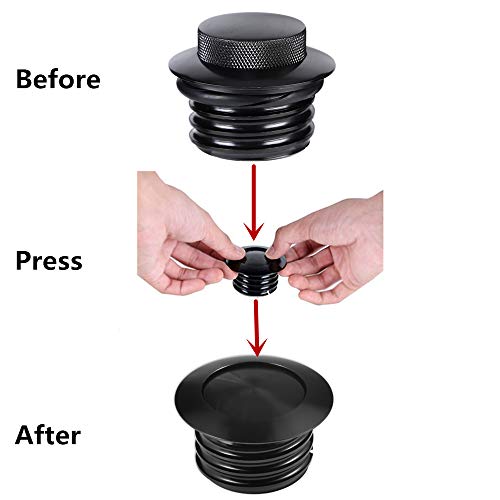 Before

Press

After