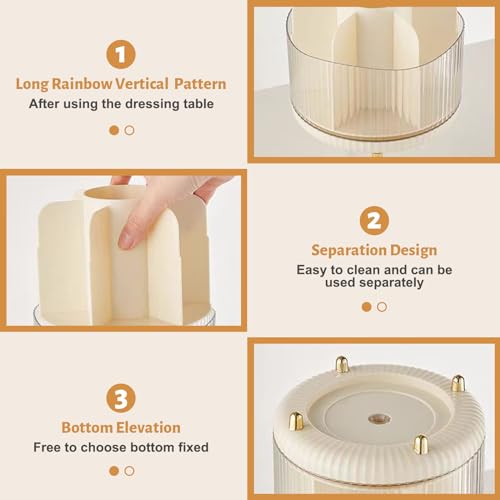 1

Long Rainbow Vertical Pattern
After using the dressing table

2

Separation Design
Easy to clean and can be used separately

3

Bottom Elevation
Free to choose bottom fixed