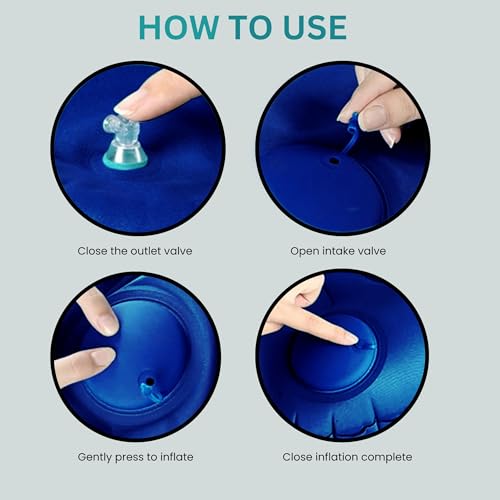 HOW TO USE

Close the outlet valve

Open intake valve

Gently press to inflate

Close inflation complete