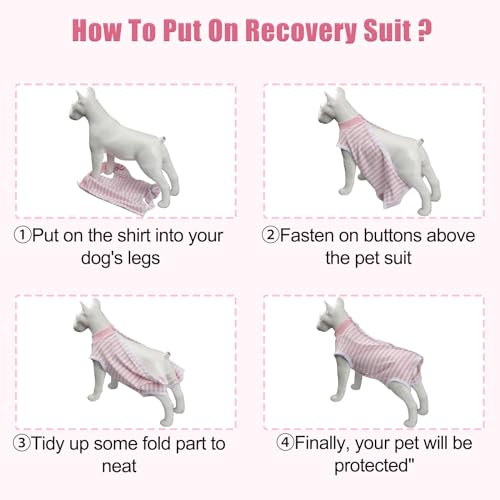 How To Put On Recovery Suit ?

①Put on the shirt into your dog's legs

②Fasten on buttons above the pet suit

③Tidy up some fold part to neat

④Finally, your pet will be protected"