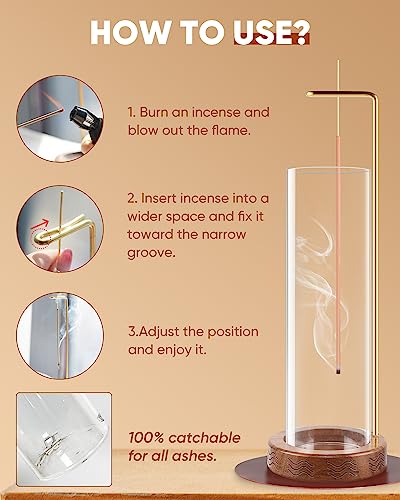 HOW TO USE?

1. Burn an incense and blow out the flame.

2. Insert incense into a wider space and fix it toward the narrow groove.

3.Adjust the position and enjoy it.

100% catchable for all ashes.