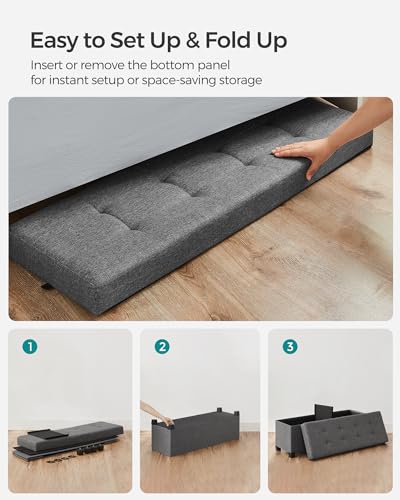 Easy to Set Up & Fold Up

Insert or remove the bottom panel for instant setup or space-saving storage

1

2

3