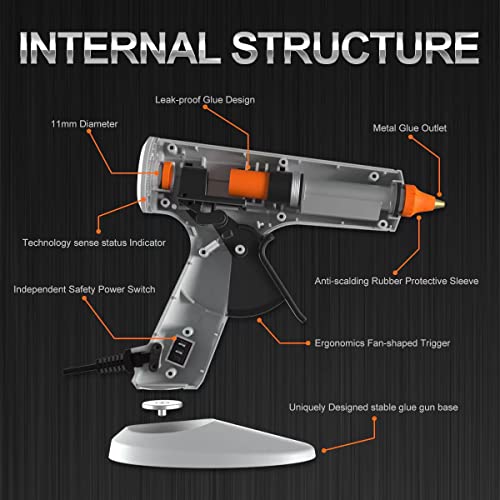 INTERNAL STRUCTURE

Leak-proof Glue Design

11mm Diameter

Metal Glue Outlet

Technology sense status Indicator

Anti-scalding Rubber Protective Sleeve

Independent Safety Power Switch

Ergonomics Fan-shaped Trigger

Uniquely Designed stable glue gun base