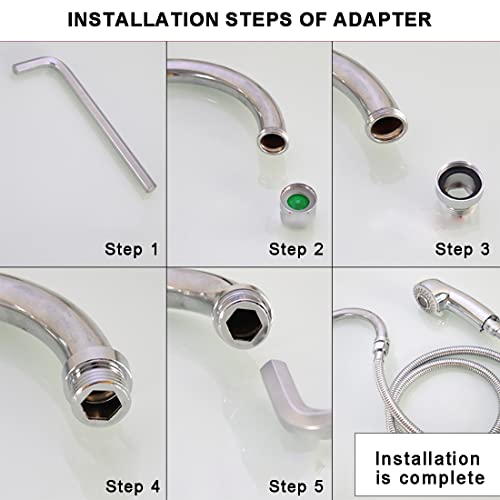 INSTALLATION STEPS OF ADAPTER

Step 1

Step 2

Step 3

Step 4

Step 5

Installation is complete