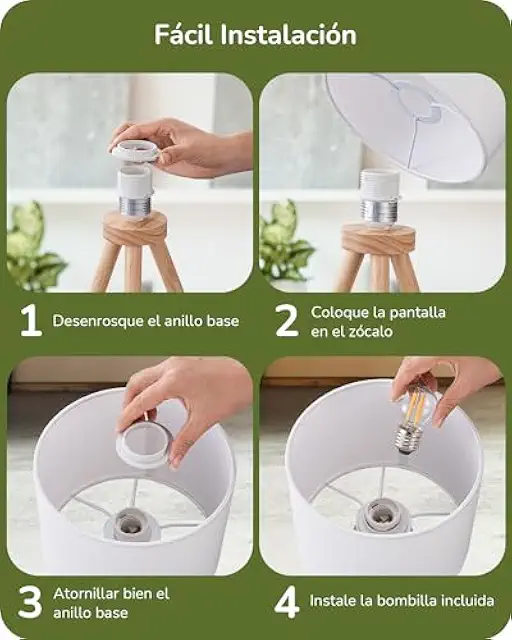 Fácil Instalación

1 Desenrosque el anillo base

2 Coloque la pantalla en el zócalo

3 Atornillar bien el anillo base

4 Instale la bombilla incluida