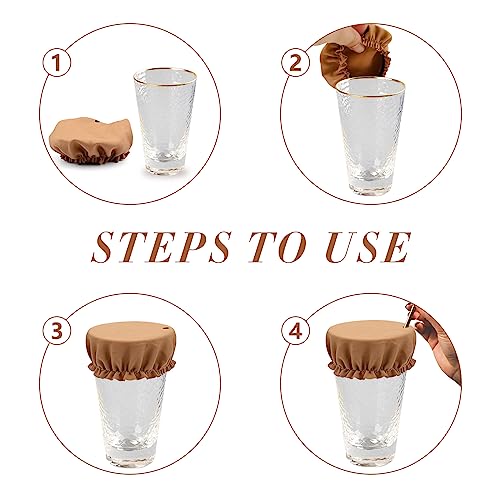 1

2

STEPS TO USE

3

4