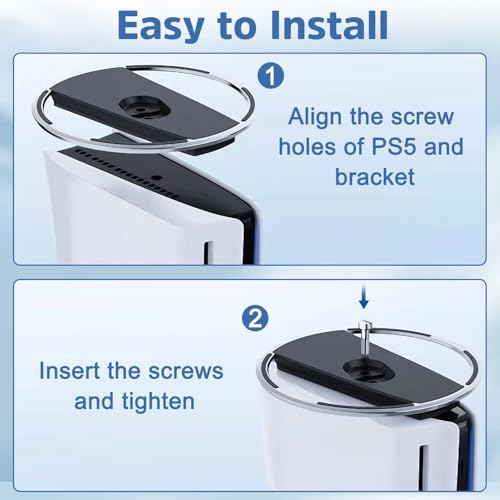 Easy to Install

1

Align the screw holes of PS5 and bracket

2

Insert the screws and tighten