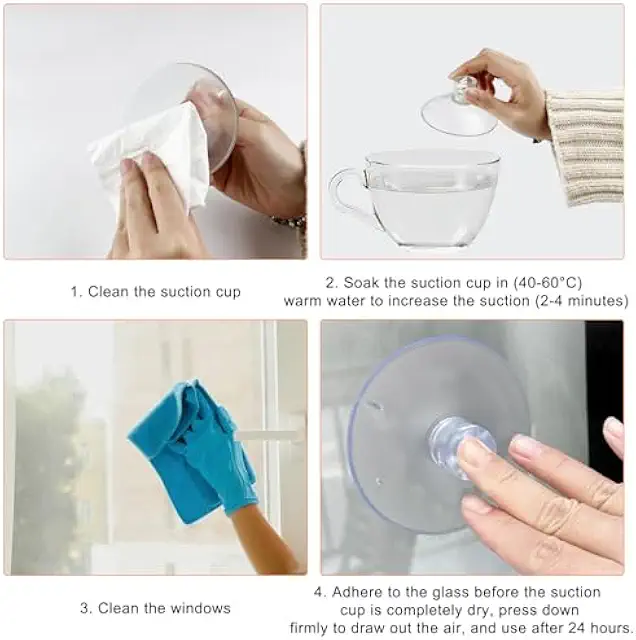 1. Clean the suction cup

2. Soak the suction cup in (40-60°C) warm water to increase the suction (2-4 minutes)

3. Clean the windows

4. Adhere to the glass before the suction cup is completely dry, press down firmly to draw out the air, and use after 24 hours.