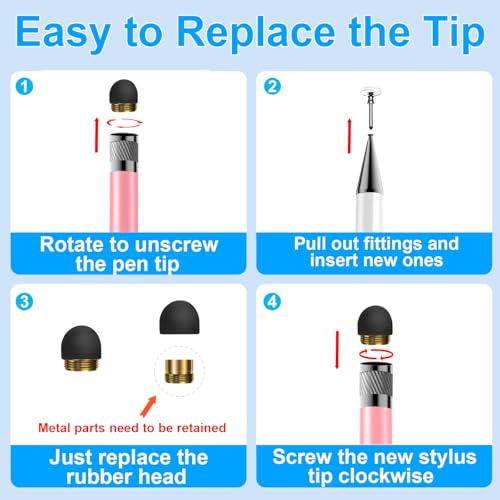 Easy to Replace the Tip

1

Rotate to unscrew the pen tip

2

Pull out fittings and insert new ones

3

Metal parts need to be retained

Just replace the rubber head

4

Screw the new stylus tip clockwise