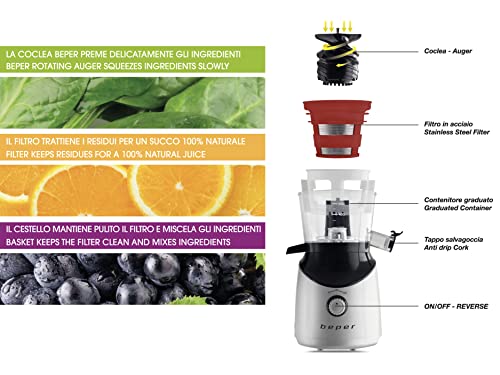 LA COCLEA BEPER PREME DELICATAMENTE GLI INGREDIENTI
BEPER ROTATING AUGER SQUEEZES INGREDIENTS SLOWLY

IL FILTRO TRATTIENE I RESIDUI PER UN SUCCO 100% NATURALE
FILTER KEEPS RESIDUES FOR A 100% NATURAL JUICE

IL CESTELLO MANTIENE PULITO IL FILTRO E MISCELA GLI INGREDIENTI
BASKET KEEPS THE FILTER CLEAN AND MIXES INGREDIENTS

Coclea - Auger

Filtro in acciaio
Stainless Steel Filter

Contenitore graduato
Graduated Container

Tappo salvagoccia
Anti drip Cork

ON/OFF - REVERSE

beper