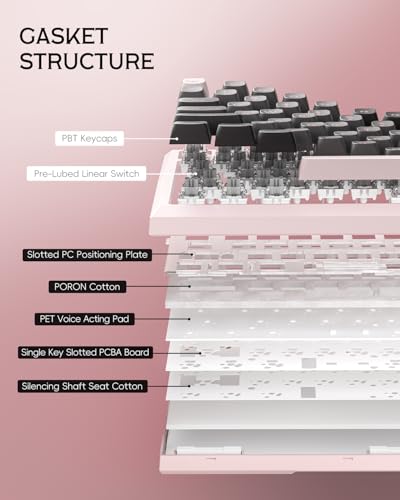 GASKET STRUCTURE

PBT Keycaps

Pre-Lubed Linear Switch

Slotted PC Positioning Plate

PORON Cotton

PET Voice Acting Pad

Single Key Slotted PCBA Board

Silencing Shaft Seat Cotton