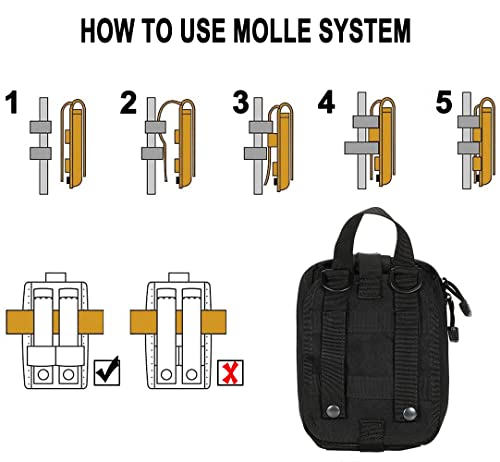 HOW TO USE MOLLE SYSTEM

1

2

3

4

5