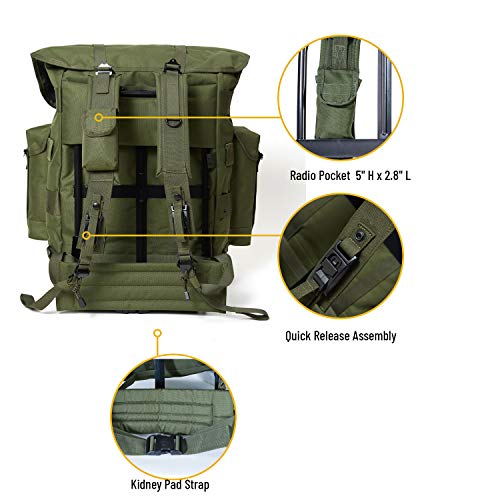 Radio Pocket 5" H x 2.8" L

Quick Release Assembly

Kidney Pad Strap