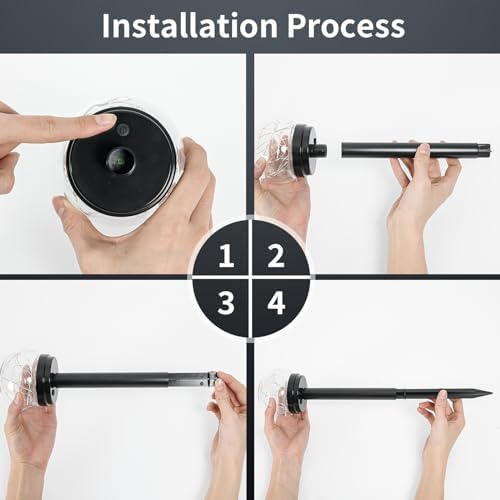 Installation Process

1 2
3 4