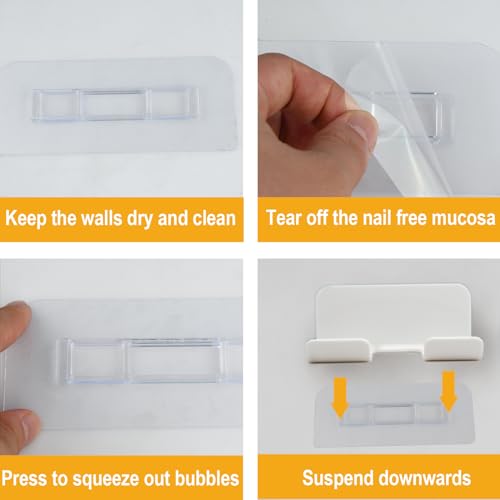 Keep the walls dry and clean

Tear off the nail free mucosa

Press to squeeze out bubbles

Suspend downwards