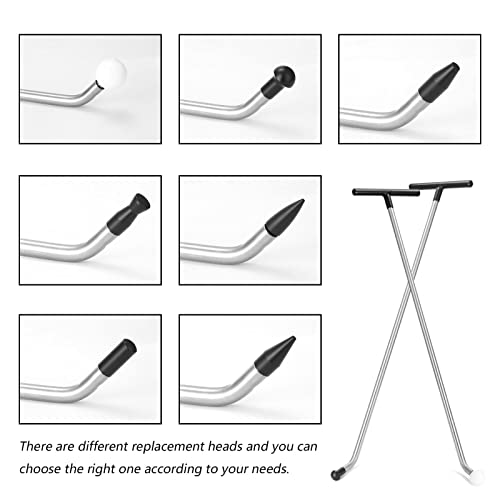 There are different replacement heads and you can choose the right one according to your needs.