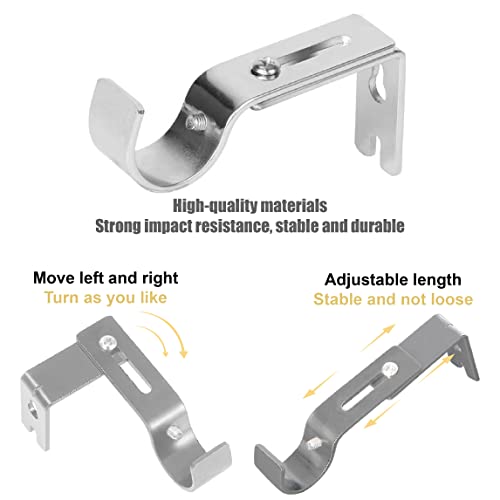 High-quality materials
Strong impact resistance, stable and durable

Move left and right
Turn as you like

Adjustable length
Stable and not loose