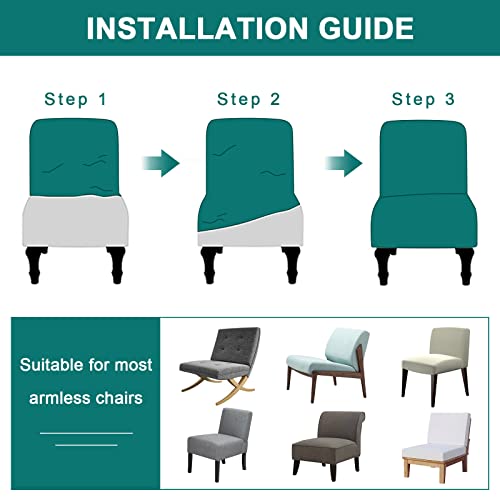 INSTALLATION GUIDE

Step 1

Step 2

Step 3

Suitable for most armless chairs