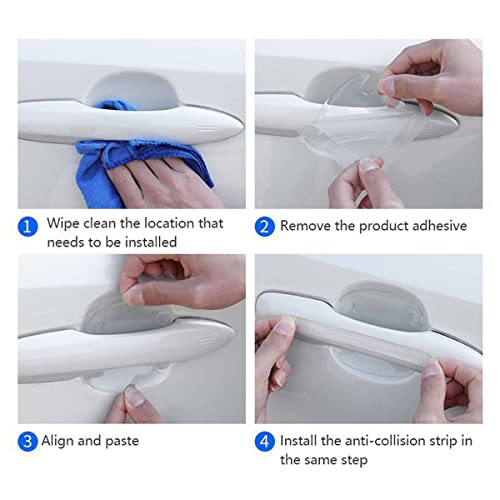 1 Wipe clean the location that needs to be installed

2 Remove the product adhesive

3 Align and paste

4 Install the anti-collision strip in the same step