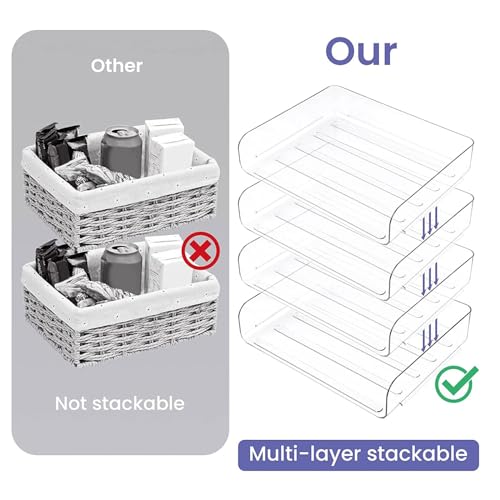 Other

Not stackable

Our

Multi-layer stackable