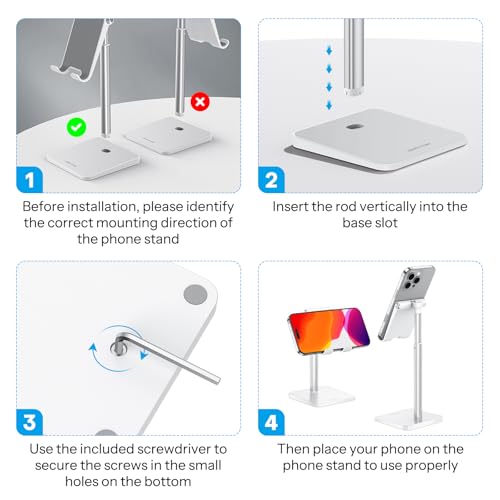 1

Before installation, please identify the correct mounting direction of the phone stand

2

Insert the rod vertically into the base slot

3

Use the included screwdriver to secure the screws in the small holes on the bottom

4

Then place your phone on the phone stand to use properly