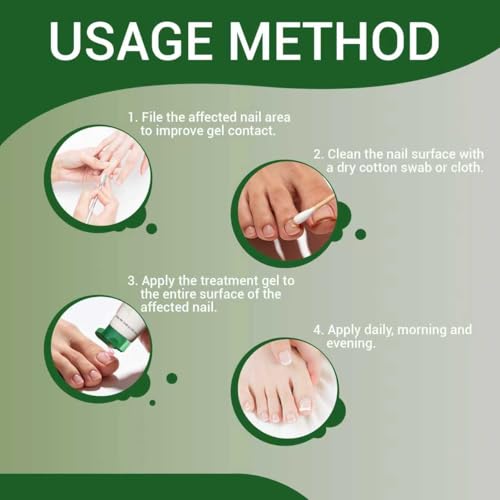 USAGE METHOD

1. File the affected nail area to improve gel contact.

2. Clean the nail surface with a dry cotton swab or cloth.

3. Apply the treatment gel to the entire surface of the affected nail.

4. Apply daily, morning and evening.