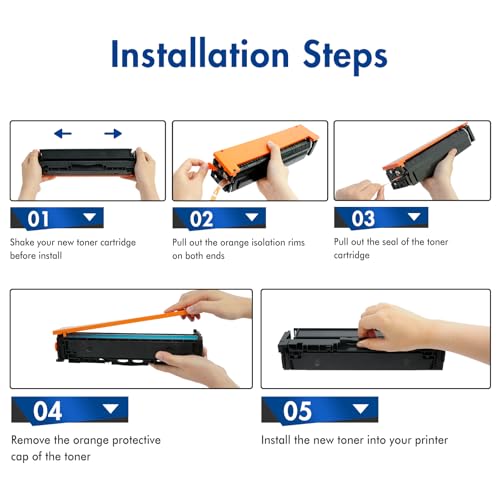 Installation Steps

01

Shake your new toner cartridge before install

02

Pull out the orange isolation rims on both ends

03

Pull out the seal of the toner cartridge

04

Remove the orange protective cap of the toner

05

Install the new toner into your printer