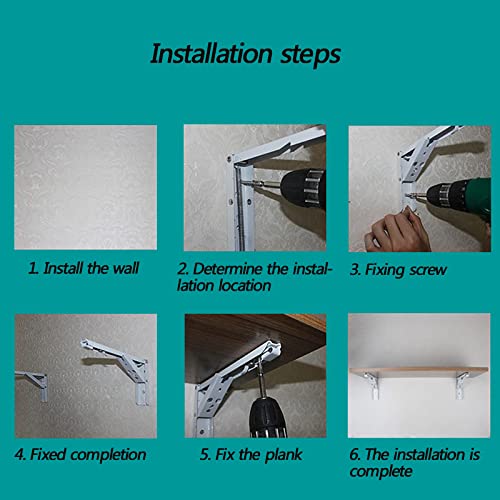 Installation steps

1. Install the wall

2. Determine the installation location

3. Fixing screw

4. Fixed completion

5. Fix the plank

6. The installation is complete