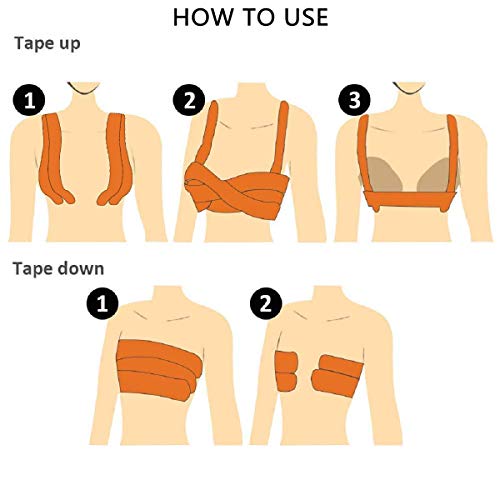 HOW TO USE

Tape up

1

2

3

Tape down

1

2