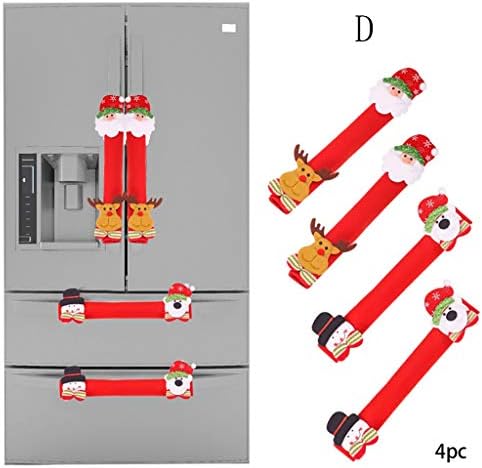 D

4pc