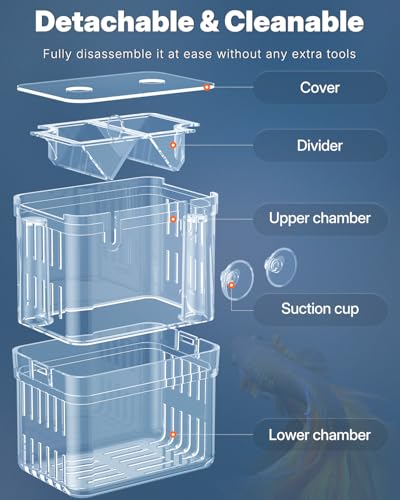 Detachable & Cleanable

Fully disassemble it at ease without any extra tools

Cover

Divider

Upper chamber

Suction cup

Lower chamber