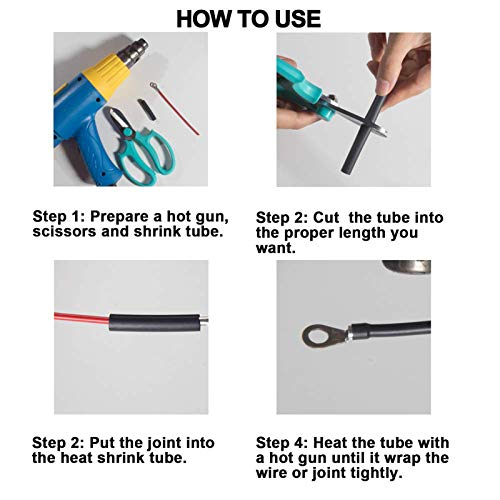 HOW TO USE

Step 1: Prepare a hot gun, scissors and shrink tube.

Step 2: Cut the tube into the proper length you want.

Step 2: Put the joint into the heat shrink tube.

Step 4: Heat the tube with a hot gun until it wrap the wire or joint tightly.