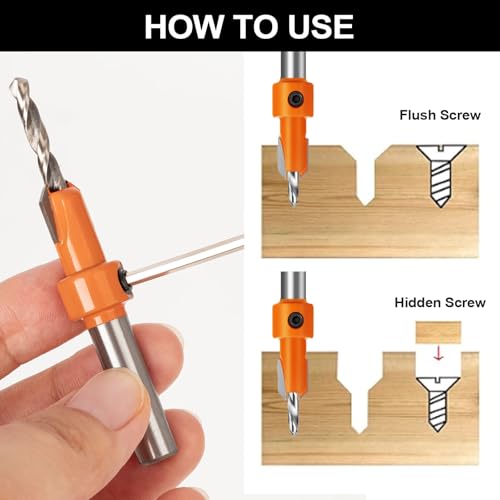 HOW TO USE

Flush Screw

Hidden Screw