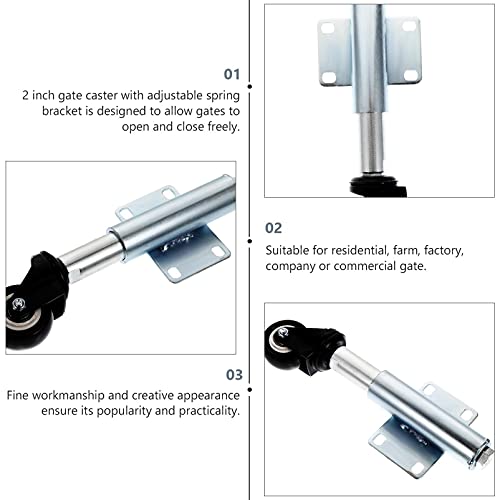 01
2 inch gate caster with adjustable spring bracket is designed to allow gates to open and close freely.

02
Suitable for residential, farm, factory, company or commercial gate.

03
Fine workmanship and creative appearance ensure its popularity and practicality.