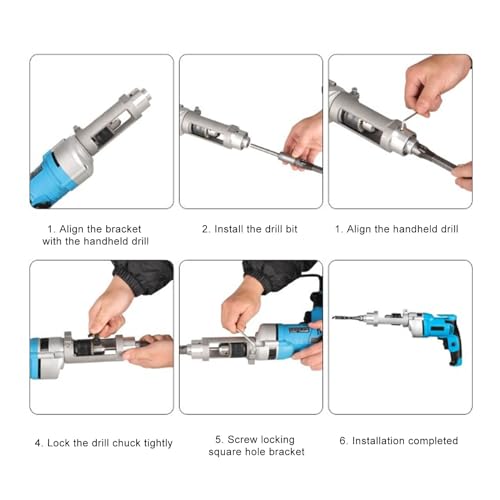 1. Align the bracket with the handheld drill

2. Install the drill bit

1. Align the handheld drill

4. Lock the drill chuck tightly

5. Screw locking square hole bracket

6. Installation completed