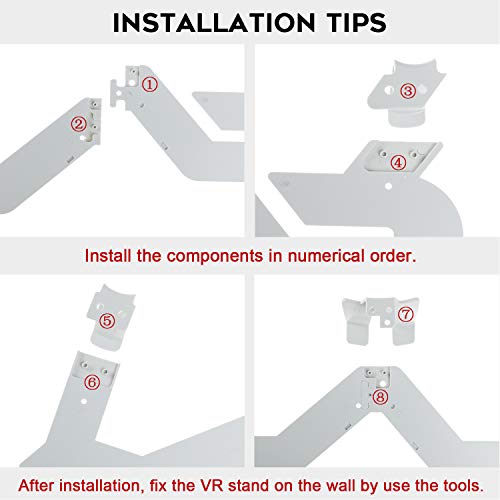 INSTALLATION TIPS

①

②

③

④

Install the components in numerical order.

⑤

⑥

⑦

⑧

After installation, fix the VR stand on the wall by use the tools.