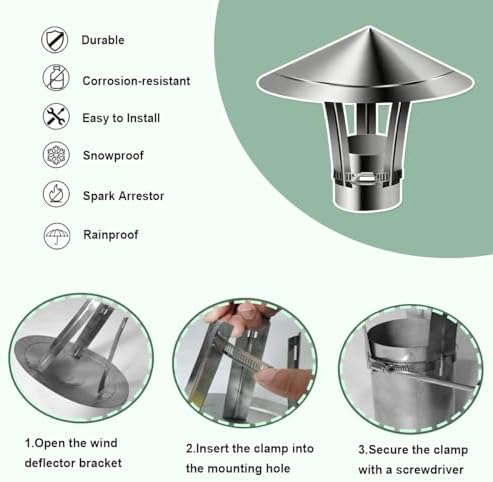 Durable

Corrosion-resistant

Easy to Install

Snowproof

Spark Arrestor

Rainproof

1.Open the wind deflector bracket

2.Insert the clamp into the mounting hole

3.Secure the clamp with a screwdriver