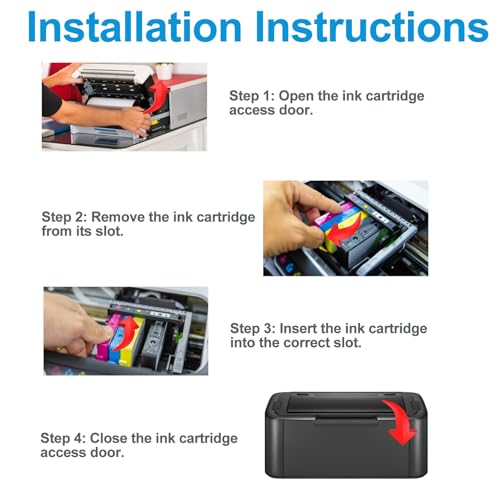 Installation Instructions

Step 1: Open the ink cartridge access door.

Step 2: Remove the ink cartridge from its slot.

Step 3: Insert the ink cartridge into the correct slot.

Step 4: Close the ink cartridge access door.