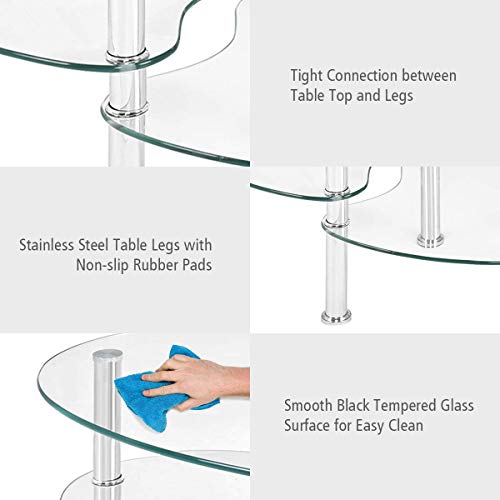 Tight Connection between Table Top and Legs

Stainless Steel Table Legs with Non-slip Rubber Pads

Smooth Black Tempered Glass Surface for Easy Clean