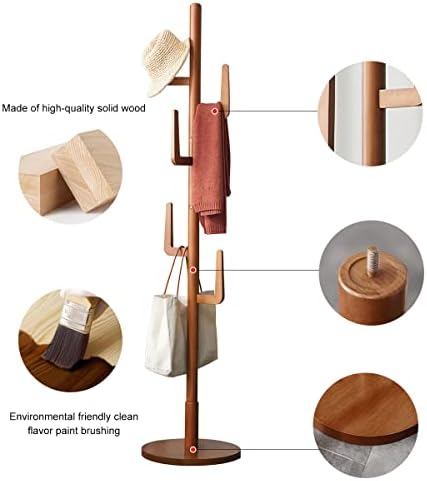 Made of high-quality solid wood

Environmental friendly clean flavor paint brushing